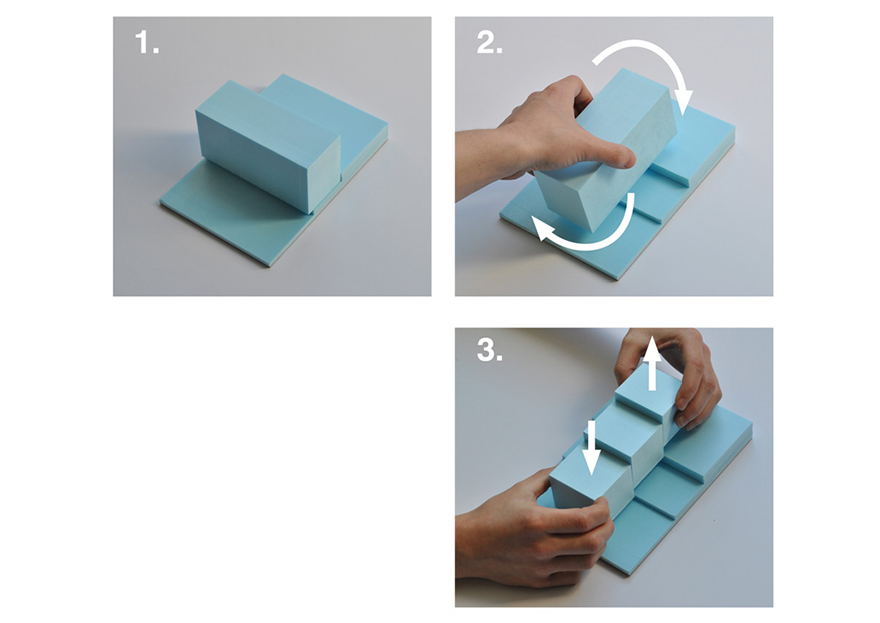 1.

2.

3.