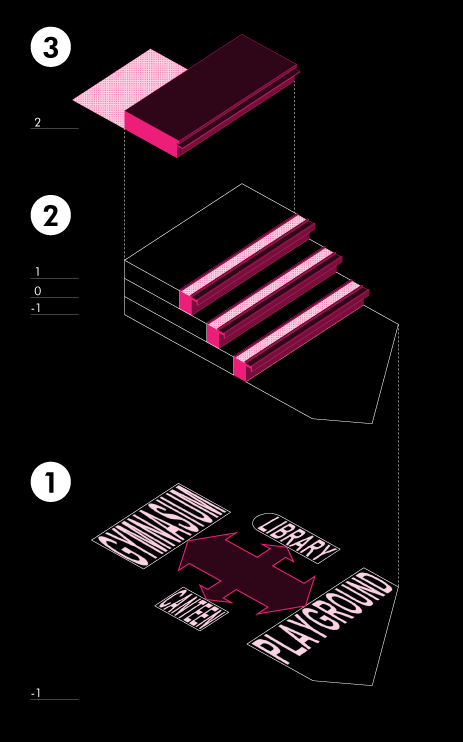 3

2

2

1
0
-1

1

GYMNASIUM

LIBRARY

CANTEEN

PLAYGROUND

-1